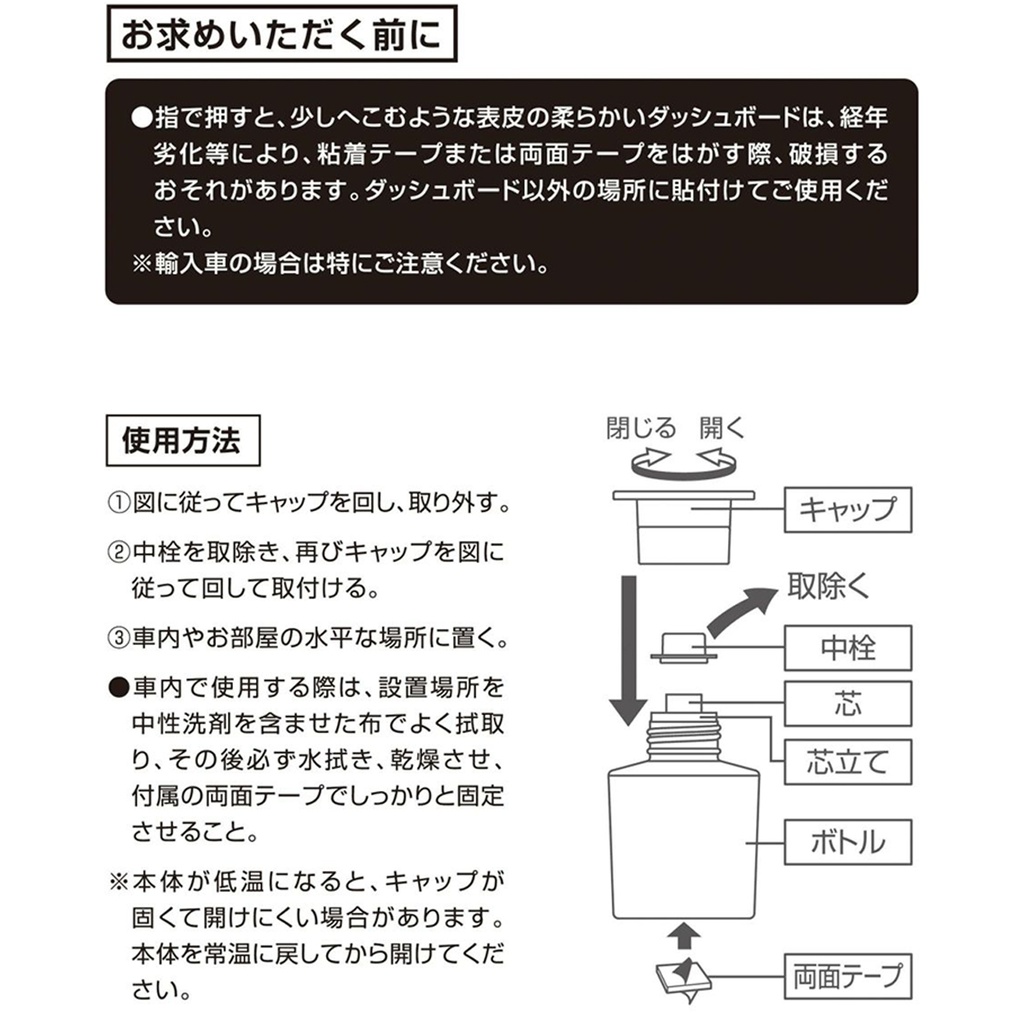 お求めいただく前に

●指で押すと、少しへこむような表皮の柔らかいダッシュボードは、経年劣化等により、粘着テープまたは両面テープをはがす際、破損するおそれがあります。ダッシュボード以外の場所に貼付けてご使用ください。
※輸入車の場合は特にご注意ください。

使用方法

①図に従ってキャップを回し、取り外す。

②中栓を取除き、再びキャップを図に従って回して取付ける。

③車内やお部屋の水平な場所に置く。

●車内で使用する際は、設置場所を中性洗剤を含ませた布でよく拭取り、その後必ず水拭き、乾燥させ、付属の両面テープでしっかりと固定させること。

※本体が低温になると、キャップが固くて開けにくい場合があります。本体を常温に戻してから開けてください。

閉じる 開く

キャップ

取除く

中栓

芯

芯立て

ボトル

両面テープ