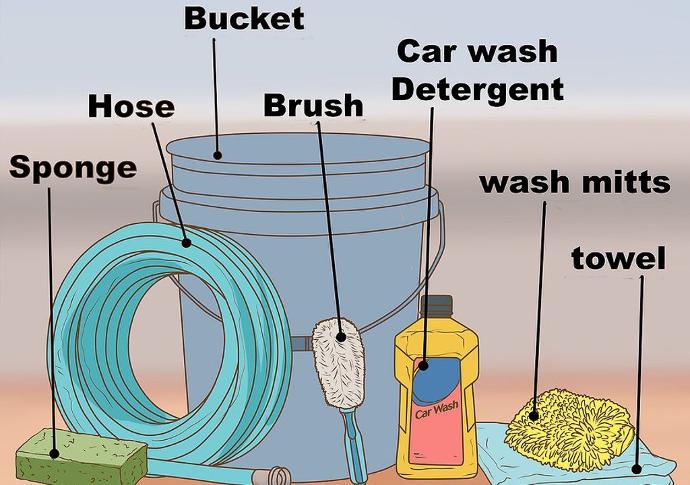 Bucket

Car wash Detergent

Hose

Brush

Sponge

wash mitts

towel

Car Wash